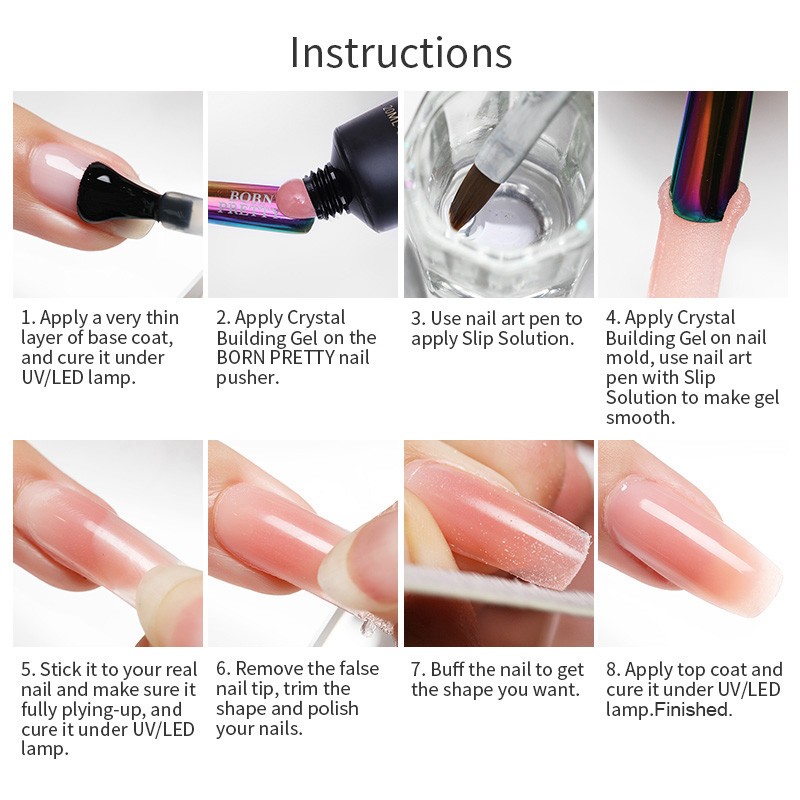 Instructions

20ML

BORN PRETTY

1. Apply a very thin layer of base coat, and cure it under UV/LED lamp.

2. Apply Crystal Building Gel on the BORN PRETTY nail pusher.

3. Use nail art pen to apply Slip Solution.

4. Apply Crystal Building Gel on nail mold, use nail art pen with Slip Solution to make gel smooth.

5. Stick it to your real nail and make sure it fully plying-up, and cure it under UV/LED lamp.

6. Remove the false nail tip, trim the shape and polish your nails.

7. Buff the nail to get the shape you want.

8. Apply top coat and cure it under UV/LED lamp.Finished.