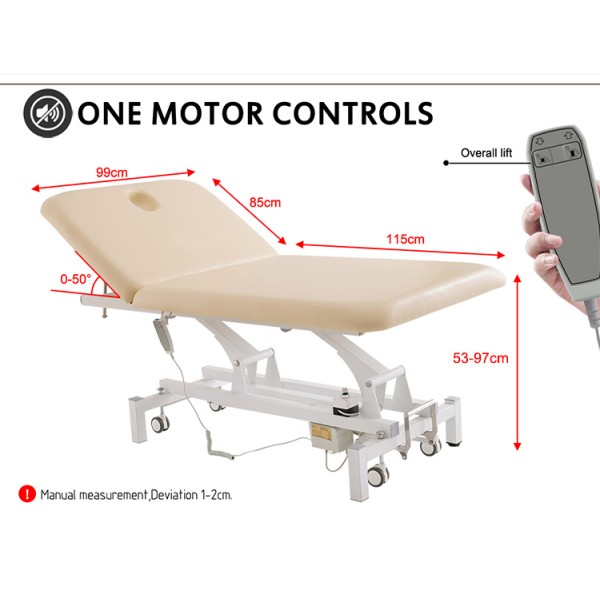 ONE MOTOR CONTROLS

Overall lift

99cm

85cm

115cm

0-50°

53-97cm

Manual measurement,Deviation 1-2cm.