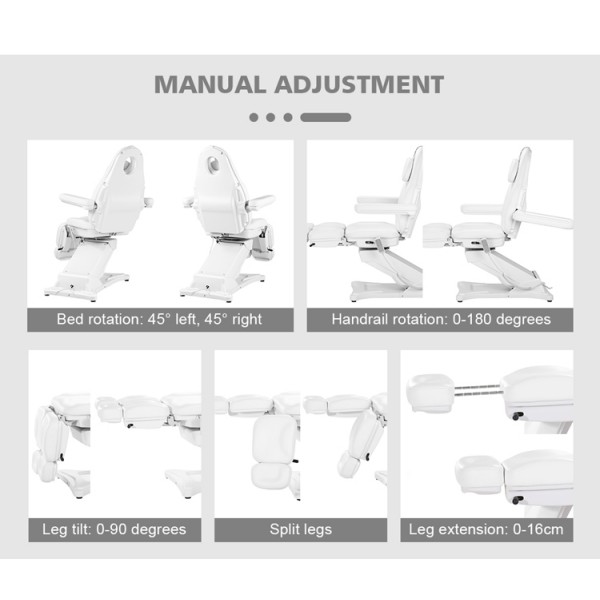 MANUAL ADJUSTMENT

Bed rotation: 45° left, 45° right

Handrail rotation: 0-180 degrees

Leg tilt: 0-90 degrees

Split legs

Leg extension: 0-16cm