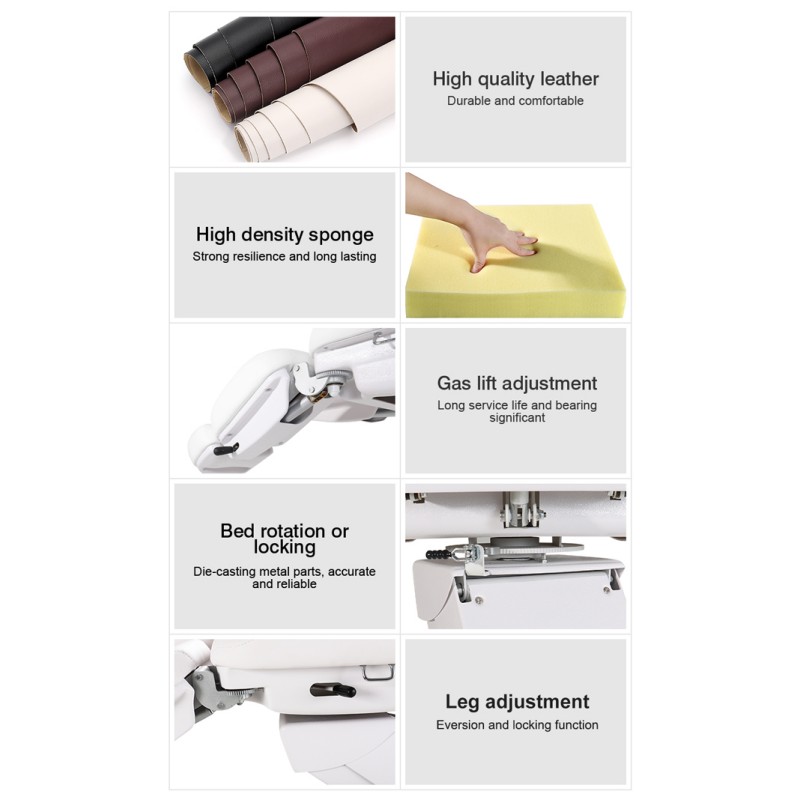 High quality leather
Durable and comfortable

High density sponge
Strong resilience and long lasting

Gas lift adjustment
Long service life and bearing significant

Bed rotation or locking
Die-casting metal parts, accurate and reliable

Leg adjustment
Eversion and locking function